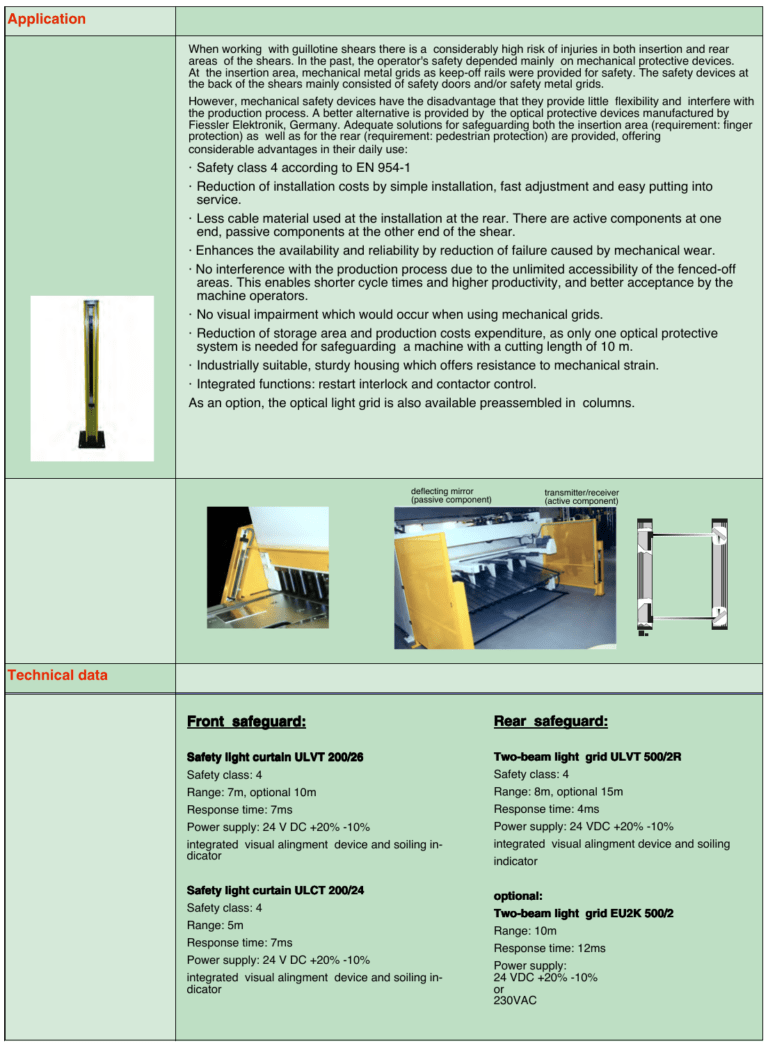 Application

When working with guillotine shears there is a considerably high risk of injuries in both insertion and rear areas of the shears. In the past, the operator's safety depended mainly on mechanical protective devices. At the insertion area, mechanical metal grids as keep-off rails were provided for safety. The safety devices at the back of the shears mainly consisted of safety doors and/or safety metal grids.

However, mechanical safety devices have the disadvantage that they provide little flexibility and interfere with the production process. A better alternative is provided by the optical protective devices manufactured by Fiessler Elektronik, Germany. Adequate solutions for safeguarding both the insertion area (requirement: finger protection) as well as for the rear (requirement: pedestrian protection) are provided, offering considerable advantages in their daily use:

· Safety class 4 according to EN 954-1
· Reduction of installation costs by simple installation, fast adjustment and easy putting into service.
· Less cable material used at the installation at the rear. There are active components at one end, passive components at the other end of the shear.
· Enhances the availability and reliability by reduction of failure caused by mechanical wear.
· No interference with the production process due to the unlimited accessibility of the fenced-off areas. This enables shorter cycle times and higher productivity, and better acceptance by the machine operators.
· No visual impairment which would occur when using mechanical grids.
· Reduction of storage area and production costs expenditure, as only one optical protective system is needed for safeguarding a machine with a cutting length of 10 m.
· Industrially suitable, sturdy housing which offers resistance to mechanical strain.
· Integrated functions: restart interlock and contactor control.

As an option, the optical light grid is also available preassembled in columns.

deflecting mirror (passive component)
transmitter/receiver (active component)

Technical data

Front safeguard:

Safety light curtain ULVT 200/26
Safety class: 4
Range: 7m, optional 10m
Response time: 7ms
Power supply: 24 V DC +20% -10%
integrated visual alingment device and soiling indicator

Safety light curtain ULCT 200/24
Safety class: 4
Range: 5m
Response time: 7ms
Power supply: 24 V DC +20% -10%
integrated visual alingment device and soiling indicator

Rear safeguard:

Two-beam light grid ULVT 500/2R
Safety class: 4
Range: 8m, optional 15m
Response time: 4ms
Power supply: 24 VDC +20% -10%
integrated visual alingment device and soiling indicator

optional:
Two-beam light grid EU2K 500/2
Range: 10m
Response time: 12ms
Power supply:
24 VDC +20% -10%
or
230VAC